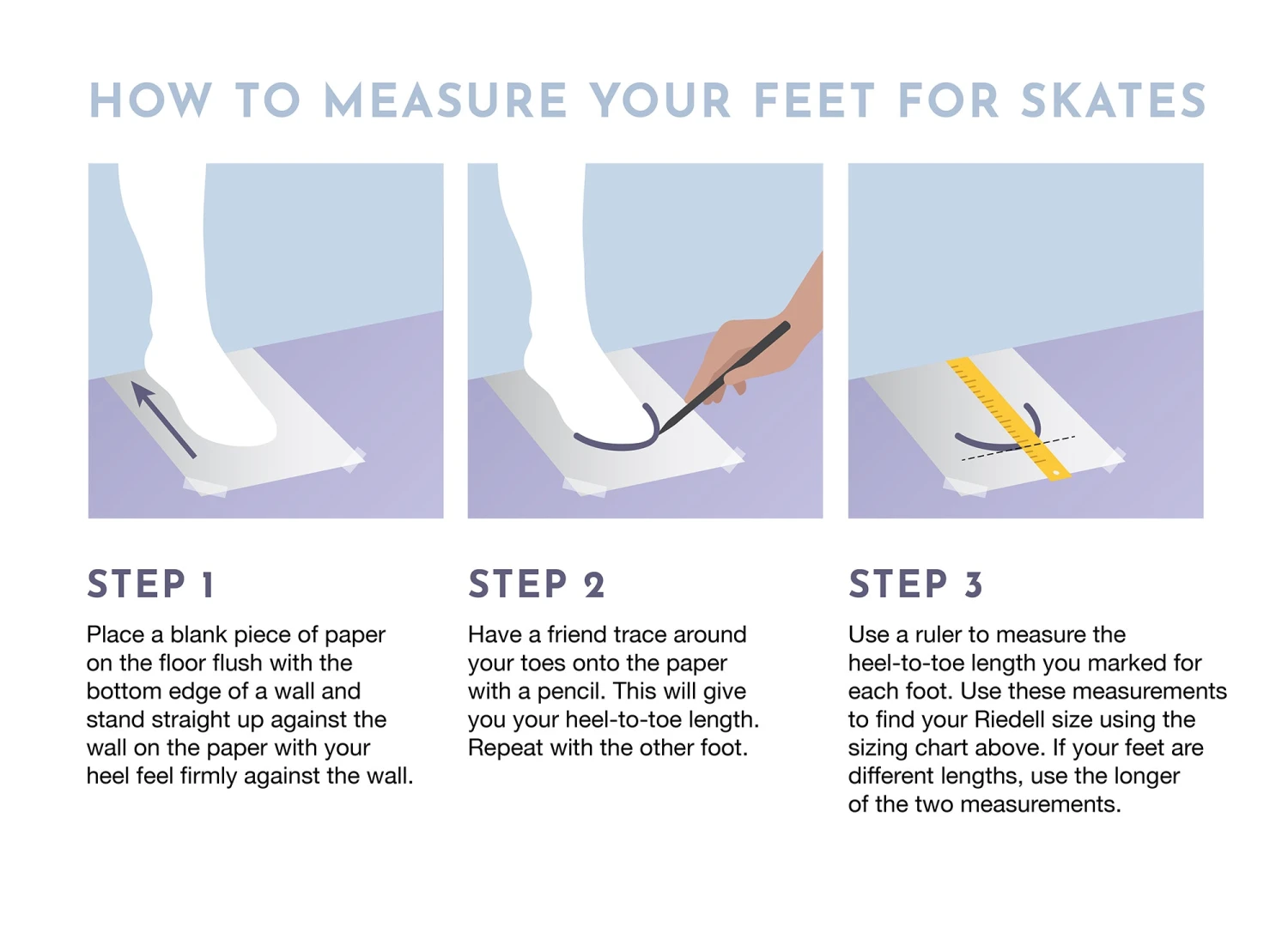 HOW TO MEASURE YOUR FEET FOR SKATES

STEP 1

Place a blank piece of paper on the floor flush with the bottom edge of a wall and stand straight up against the wall on the paper with your heel feel firmly against the wall.

STEP 2

Have a friend trace around your toes onto the paper with a pencil. This will give you your heel-to-toe length. Repeat with the other foot.

STEP 3

Use a ruler to measure the heel-to-toe length you marked for each foot. Use these measurements to find your Riedell size using the sizing chart above. If your feet are different lengths, use the longer of the two measurements.